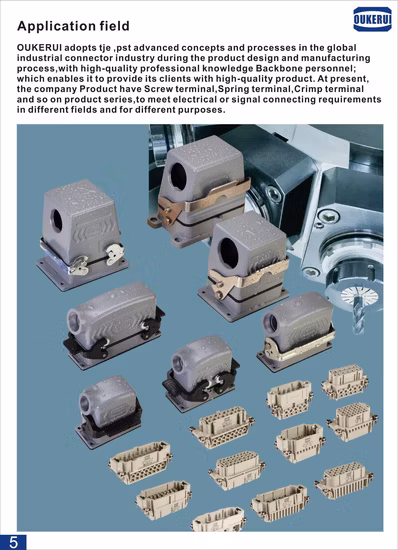 OUKERUI

Application field

OUKERUI adopts tje ,pst advanced concepts and processes in the global industrial connector industry during the product design and manufacturing process,with high-quality professional knowledge Backbone personnel; which enables it to provide its clients with high-quality product. At present, the company Product have Screw terminal,Spring terminal,Crimp terminal and so on product series,to meet electrical or signal connecting requirements in different fields and for different purposes.

5